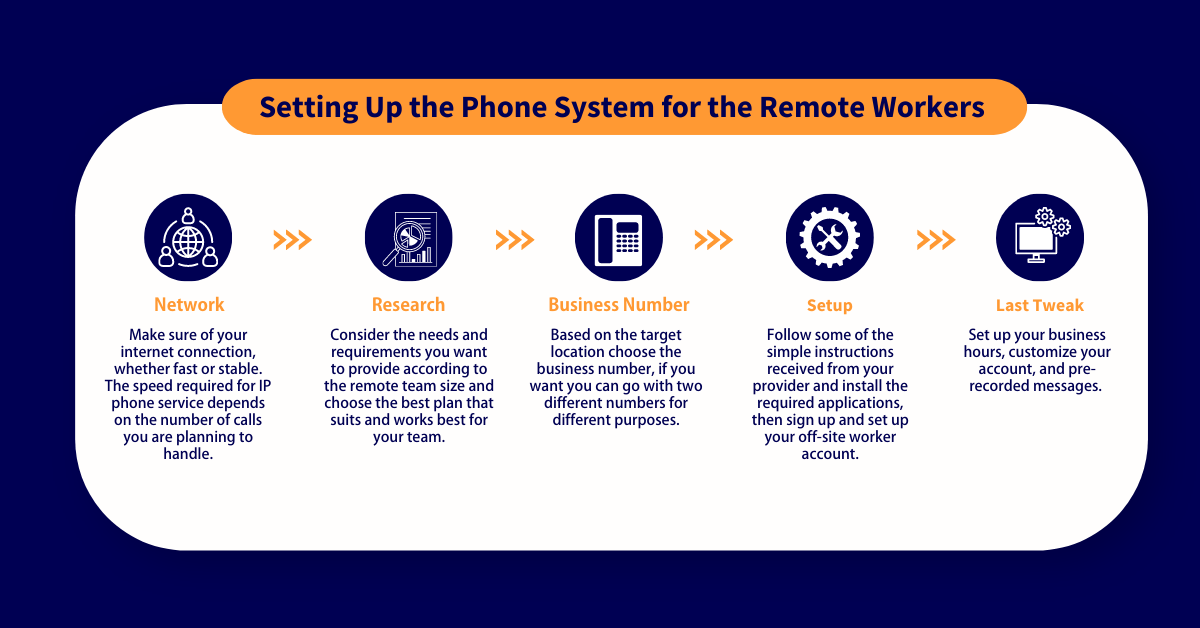 Setting Up the Phone System for the Remote Workers

Network

Make sure of your internet connection, whether fast or stable. The speed required for IP phone service depends on the number of calls you are planning to handle.

Research

Consider the needs and requirements you want to provide according to the remote team size and choose the best plan that suits and works best for your team.

Business Number

Based on the target location choose the business number, if you want you can go with two different numbers for different purposes.

Setup

Follow some of the simple instructions received from your provider and install the required applications, then sign up and set up your off-site worker account.

Last Tweak

Set up your business hours, customize your account, and pre-recorded messages.